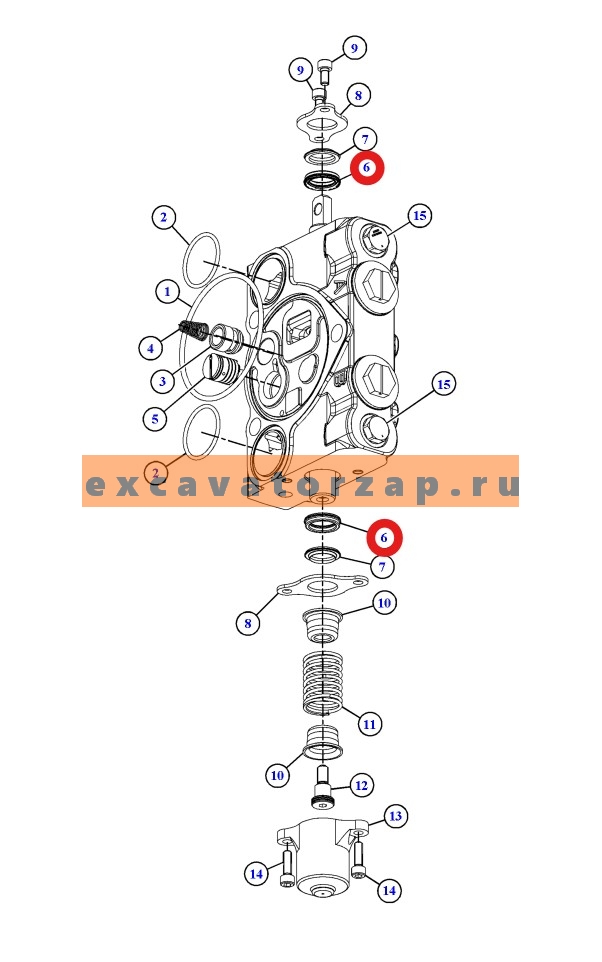 9
9
8
7
6
2
15
1
4
3
5
15
2
excavatorzap.ru
6
7
8
10
11
10
12
13
14
14